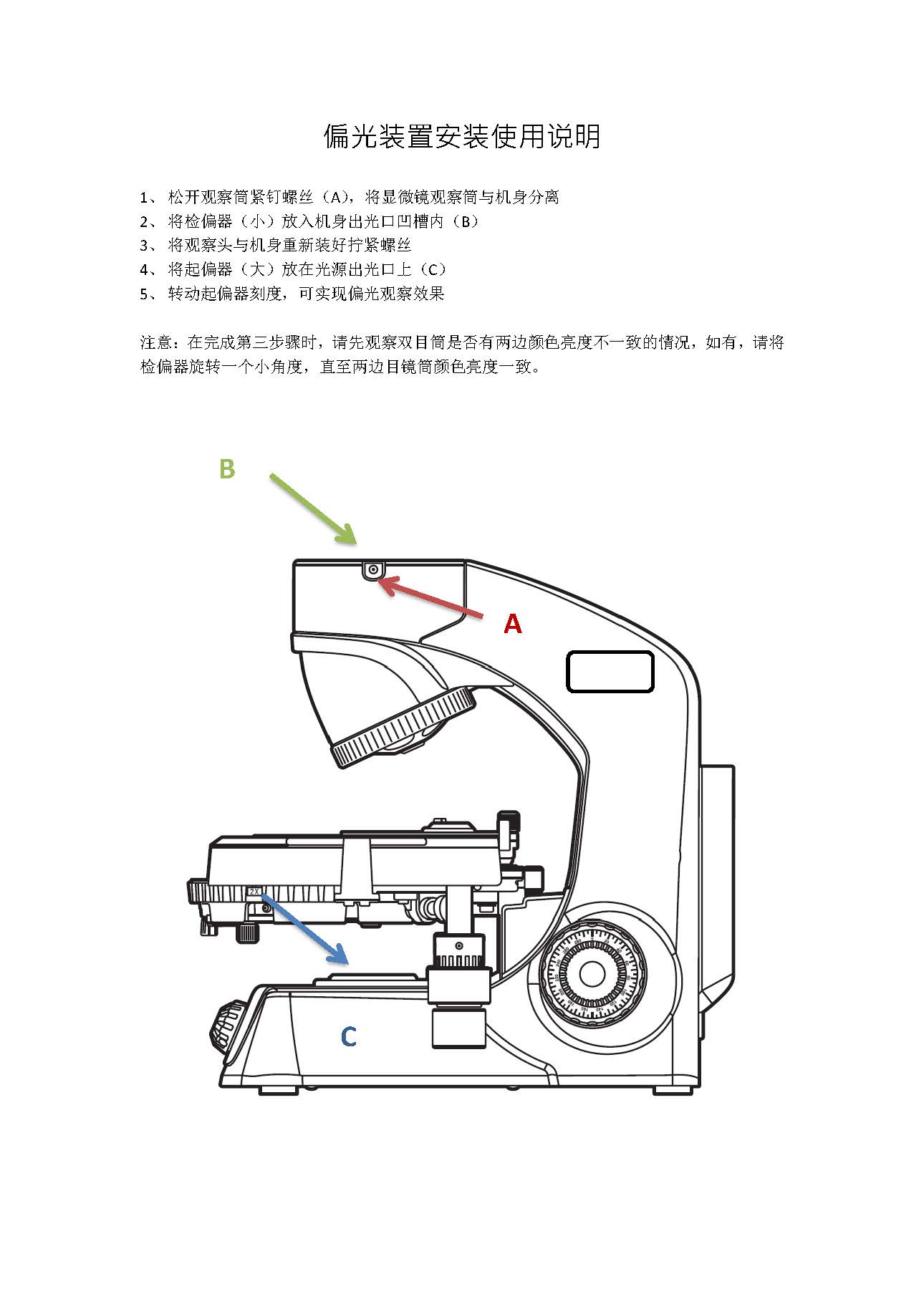 偏光装置安装使用说明

1、 松开观察筒紧钉螺丝（A），将显微镜观察筒与机身分离
2、 将检偏器（小）放入机身出光口凹槽内（B）
3、 将观察头与机身重新装好拧紧螺丝
4、 将起偏器（大）放在光源出光口上（C）
5、 转动起偏器刻度，可实现偏光观察效果

注意：在完成第三步骤时，请先观察双目筒是否有两边颜色亮度不一致的情况，如有，请将检偏器旋转一个小角度，直至两边目镜筒颜色亮度一致。

B

A

2X

C